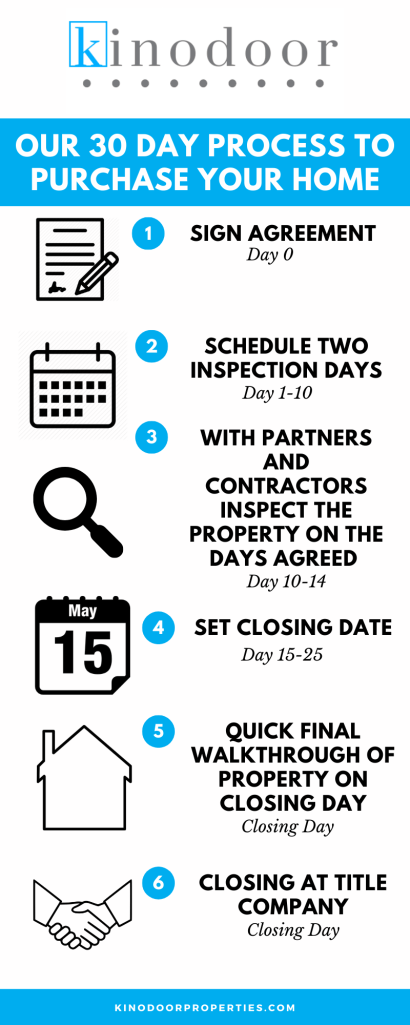 kinodoor

OUR 30 DAY PROCESS TO PURCHASE YOUR HOME

1 SIGN AGREEMENT
Day 0

2 SCHEDULE TWO INSPECTION DAYS
Day 1-10

3 WITH PARTNERS AND CONTRACTORS INSPECT THE PROPERTY ON THE DAYS AGREED
Day 10-14

May
15

4 SET CLOSING DATE
Day 15-25

5 QUICK FINAL WALKTHROUGH OF PROPERTY ON CLOSING DAY
Closing Day

6 CLOSING AT TITLE COMPANY
Closing Day

KINODOORPROPERTIES.COM